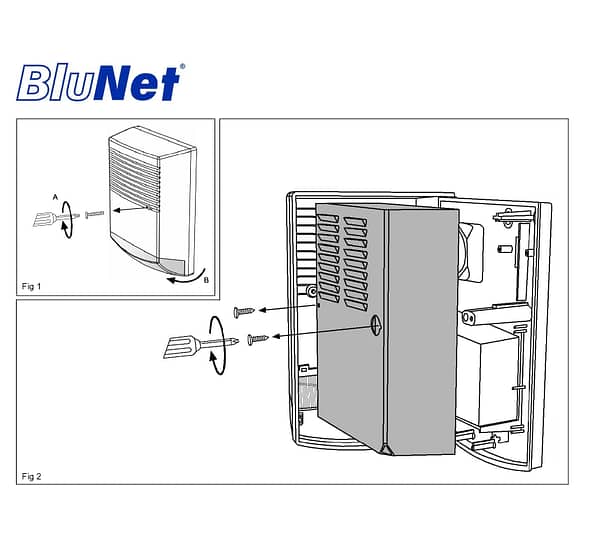 BluNet®

A

B

Fig 1

Fig 2